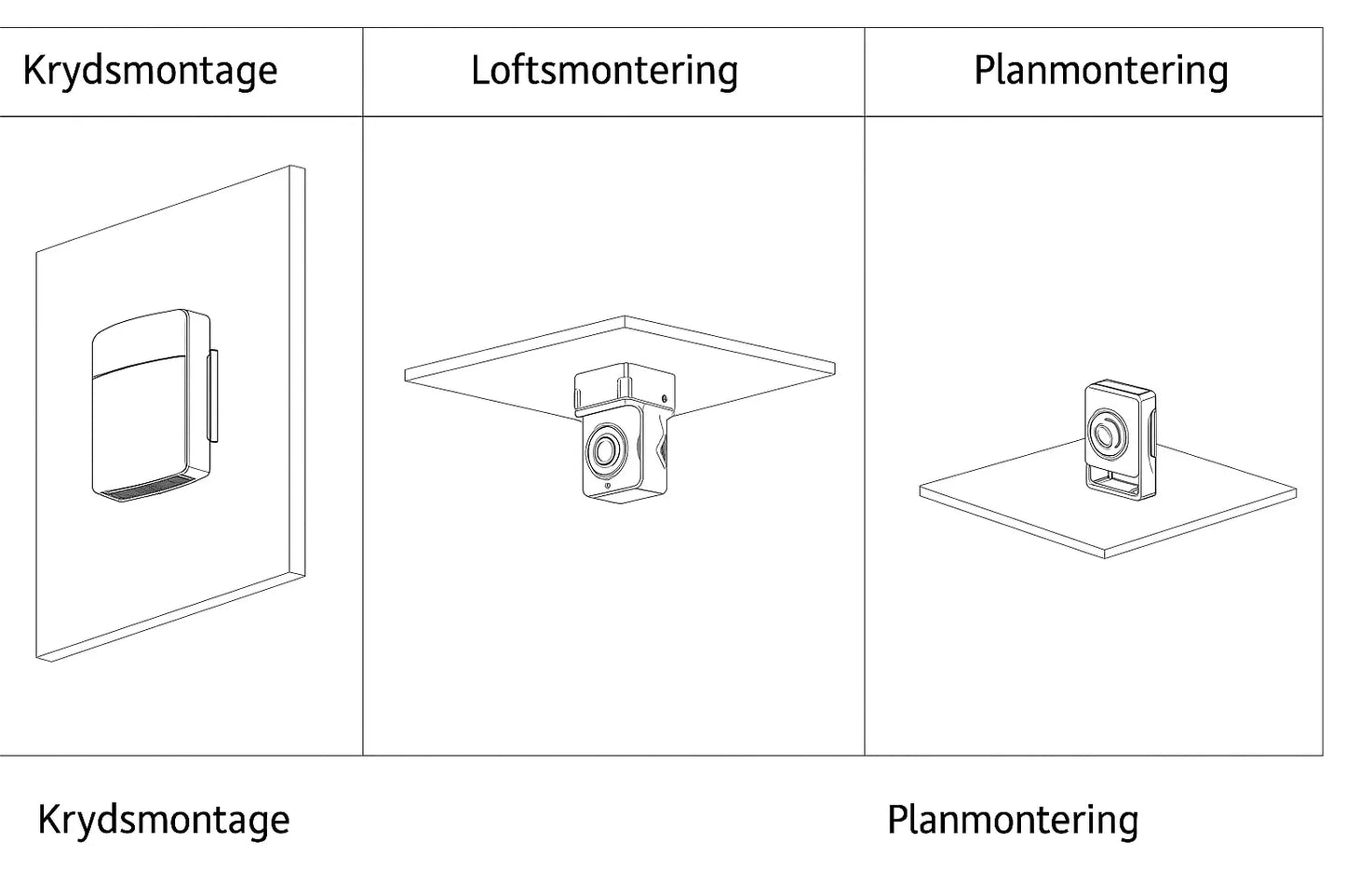 | Krydsmontage | Loftsmontering | Planmontering |
|---|---|---|
| | | |

Krydsmontage

Planmontering