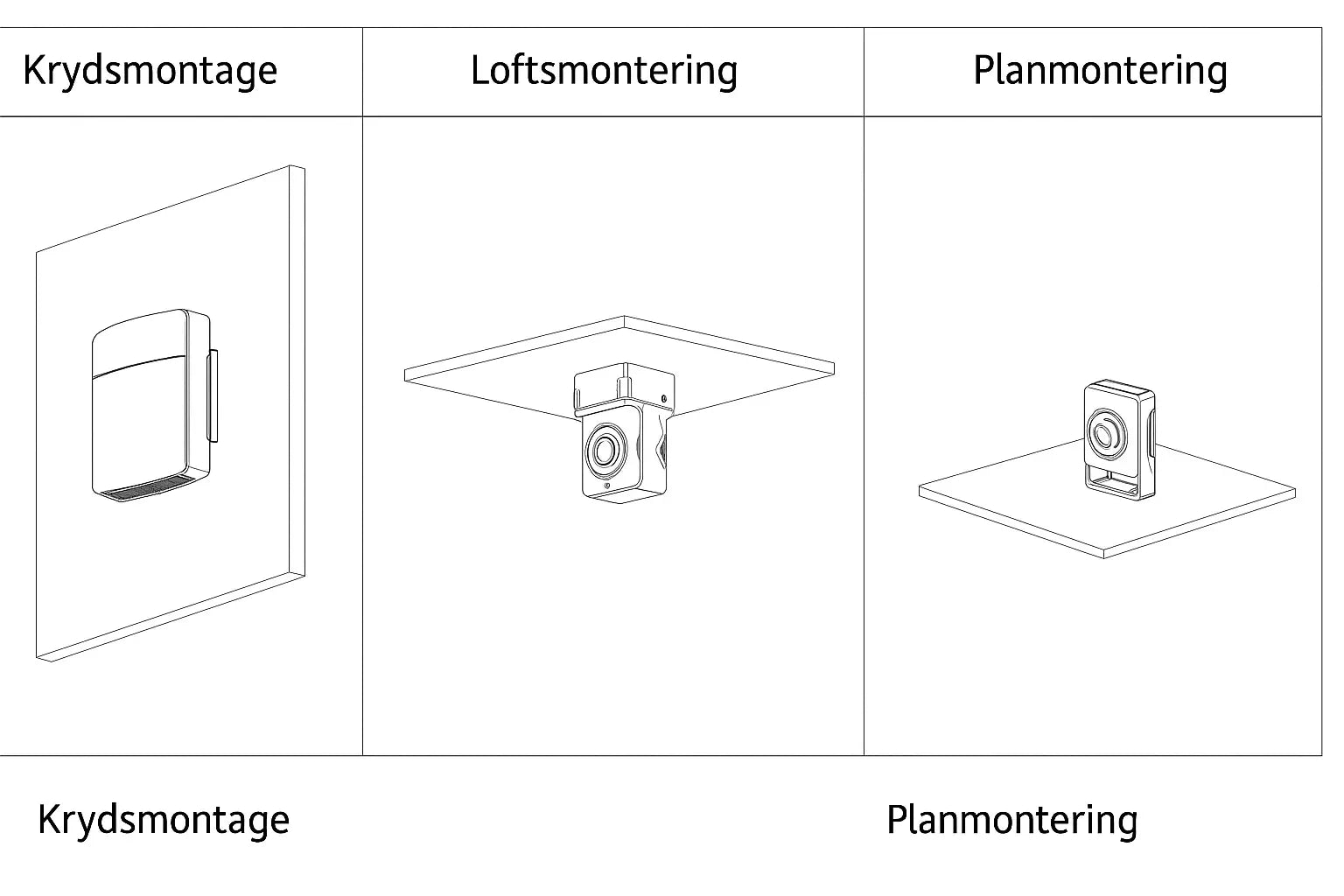 | Krydsmontage | Loftsmontering | Planmontering |
|---|---|---|
| | | |

Krydsmontage

Planmontering